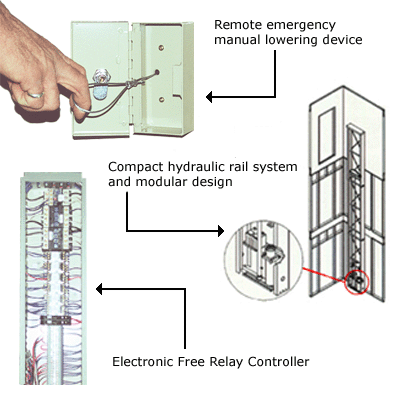 Remote emergency manual lowering device

Compact hydraulic rail system and modular design

Electronic Free Relay Controller